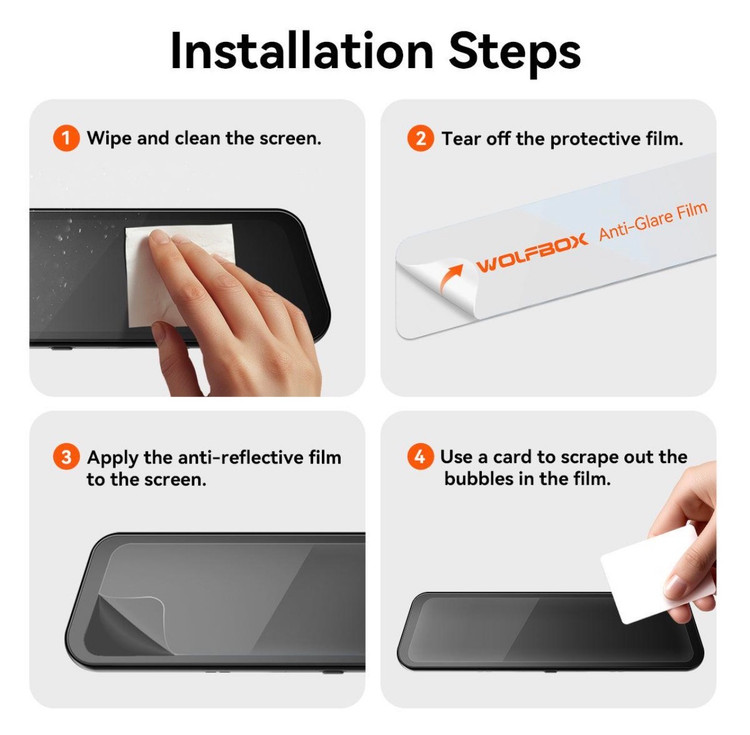 Installation Steps

1 Wipe and clean the screen.

2 Tear off the protective film.

WOLFBOX Anti-Glare Film

3 Apply the anti-reflective film to the screen.

4 Use a card to scrape out the bubbles in the film.